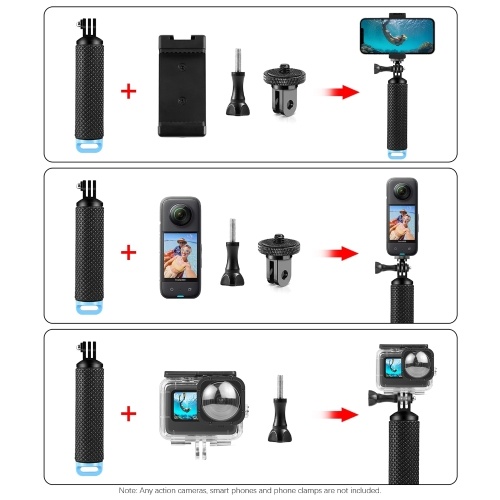 +

+

+

Note: Any action cameras, smart phones and phone clamps are not included.