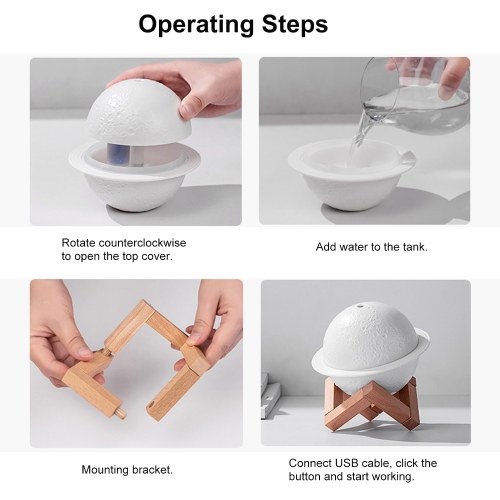 Operating Steps

Rotate counterclockwise to open the top cover.

Add water to the tank.

Mounting bracket.

Connect USB cable, click the button and start working.