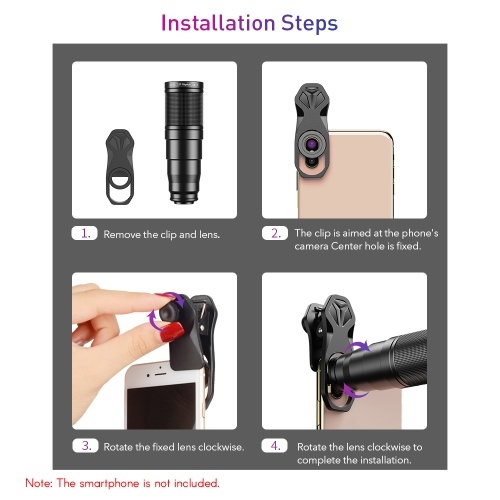 Installation Steps

1. Remove the clip and lens.

2. The clip is aimed at the phone's camera Center hole is fixed.

3. Rotate the fixed lens clockwise.

4. Rotate the lens clockwise to complete the installation.

Note: The smartphone is not included.