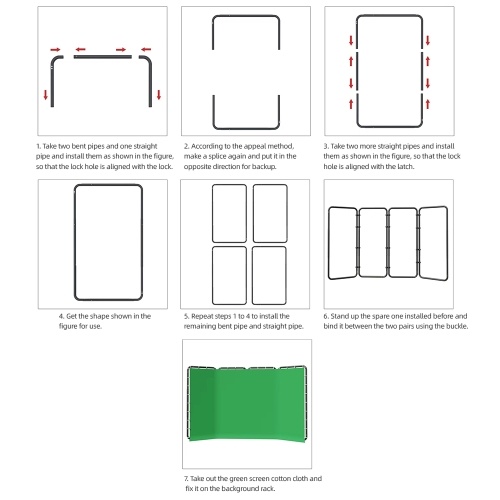 1. Take two bent pipes and one straight pipe and install them as shown in the figure, so that the lock hole is aligned with the lock.

2. According to the appeal method, make a splice again and put it in the opposite direction for backup.

3. Take two more straight pipes and install them as shown in the figure, so that the lock hole is aligned with the latch.

4. Get the shape shown in the figure for use.

5. Repeat steps 1 to 4 to install the remaining bent pipe and straight pipe.

6. Stand up the spare one installed before and bind it between the two pairs using the buckle.

7. Take out the green screen cotton cloth and fix it on the background rack.