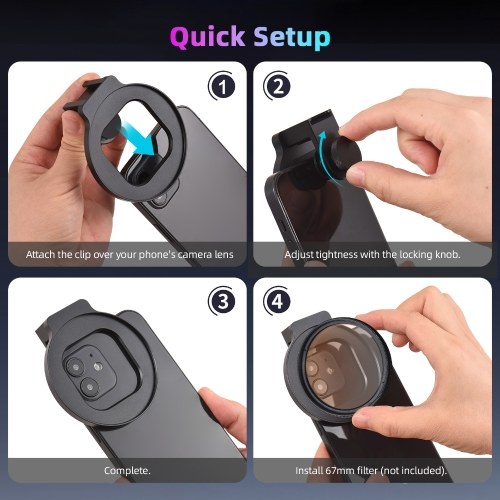 Quick Setup

1

Attach the clip over your phone's camera lens

2

Adjust tightness with the locking knob.

3

Complete.

4

Install 67mm filter (not included).