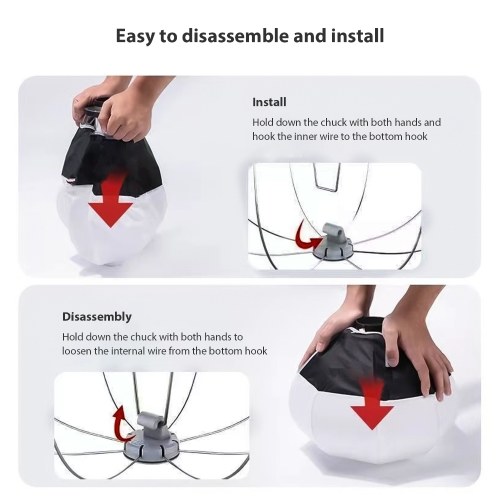 Easy to disassemble and install

Install

Hold down the chuck with both hands and hook the inner wire to the bottom hook

Disassembly

Hold down the chuck with both hands to loosen the internal wire from the bottom hook