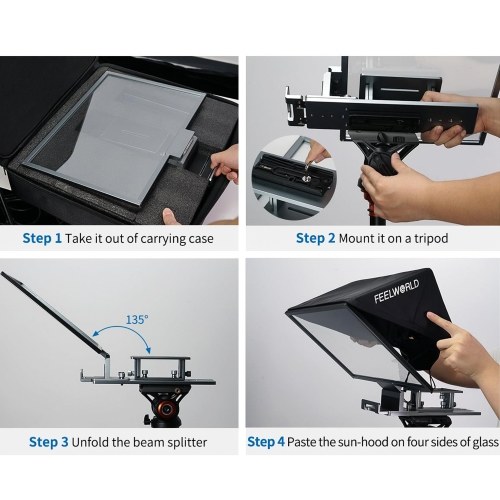 Step 1 Take it out of carrying case

Step 2 Mount it on a tripod

135°

Step 3 Unfold the beam splitter

FEELWORLD

Step 4 Paste the sun-hood on four sides of glass