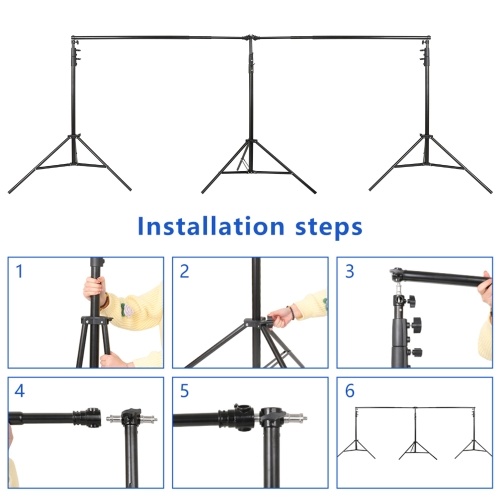 Installation steps

1

2

3

4

5

6