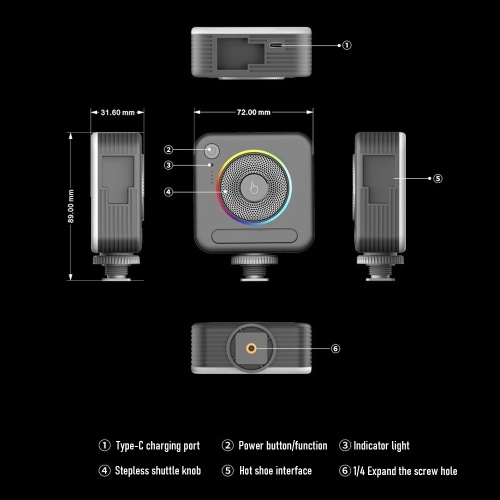 ①

31.60 mm

72.00 mm

89.00 mm

②

③

④

⑤

⑥

① Type-C charging port ② Power button/function ③ Indicator light

④ Stepless shuttle knob ⑤ Hot shoe interface ⑥ 1/4 Expand the screw hole