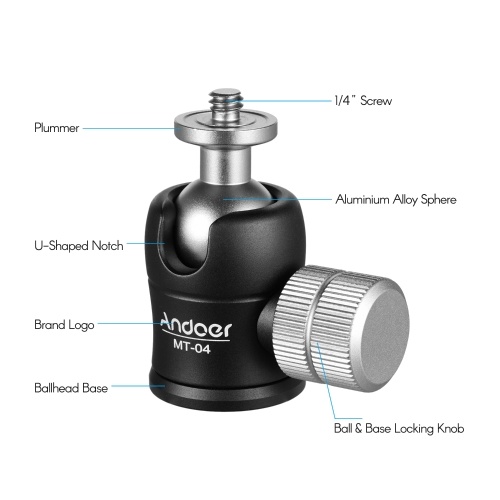 1/4" Screw

Plummer

Aluminium Alloy Sphere

U-Shaped Notch

Brand Logo

Andoer
MT-04

Ballhead Base

Ball & Base Locking Knob