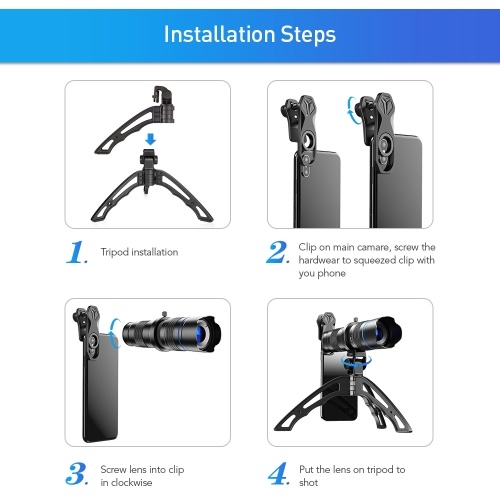 Installation Steps

1. Tripod installation

2. Clip on main camare, screw the hardwear to squeezed clip with you phone

3. Screw lens into clip in clockwise

4. Put the lens on tripod to shot