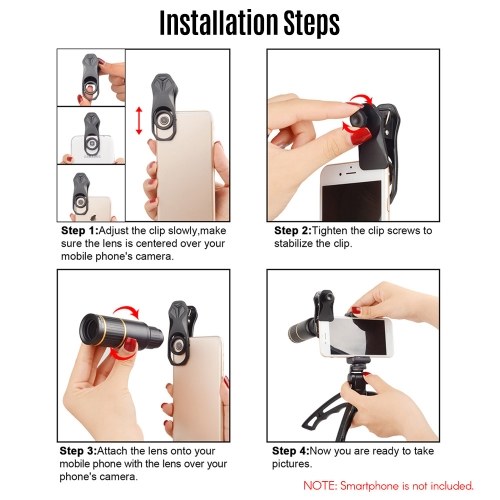 Installation Steps

Step 1:Adjust the clip slowly,make sure the lens is centered over your mobile phone's camera.

Step 2:Tighten the clip screws to stabilize the clip.

Step 3:Attach the lens onto your mobile phone with the lens over your phone's camera.

Step 4:Now you are ready to take pictures.

NOTE: Smartphone is not included.