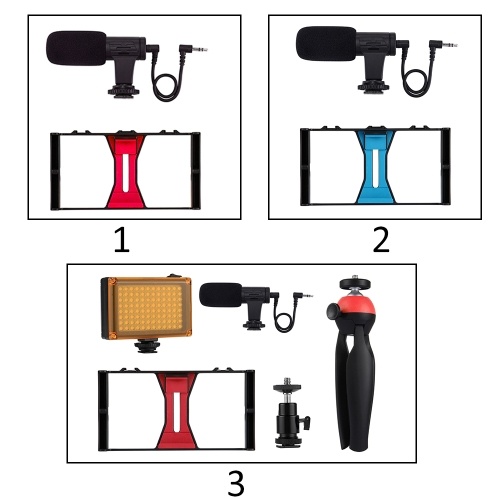 1

2

3