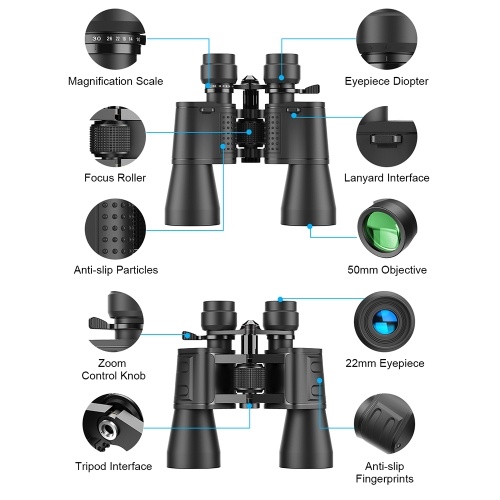 30 26 22 18 14 10

Magnification Scale

Eyepiece Diopter

Focus Roller

Lanyard Interface

Anti-slip Particles

50mm Objective

Zoom Control Knob

22mm Eyepiece

Tripod Interface

Anti-slip Fingerprints