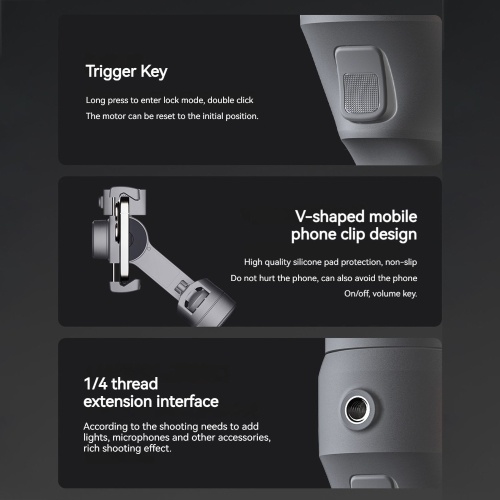 Trigger Key

Long press to enter lock mode, double click
The motor can be reset to the initial position.

V-shaped mobile phone clip design

High quality silicone pad protection, non-slip
Do not hurt the phone, can also avoid the phone
On/off, volume key.

1/4 thread extension interface

According to the shooting needs to add lights, microphones and other accessories, rich shooting effect.