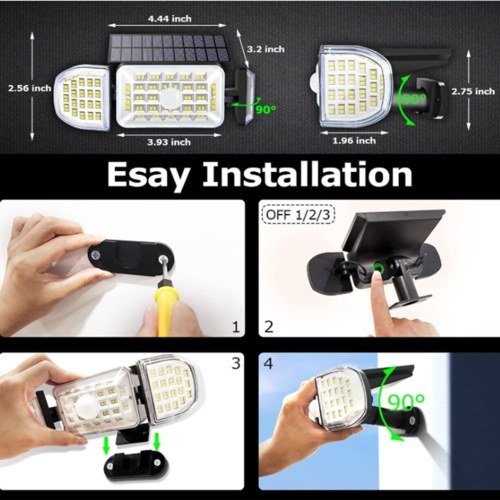 4.44 inch

3.2 inch

2.56 inch

90°

3.93 inch

90°

2.75 inch

1.96 inch

Esay Installation

1

OFF 1/2/3

2

3

4

90°