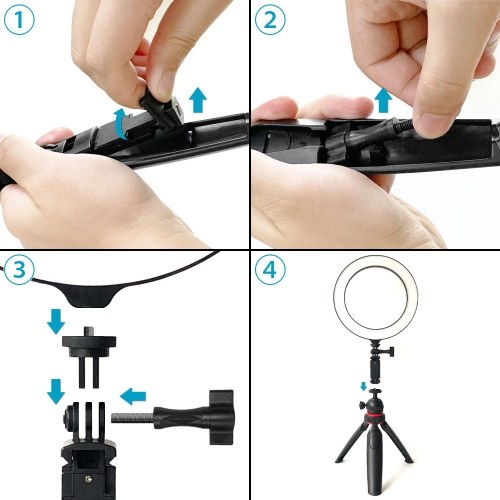 1

2

3

4