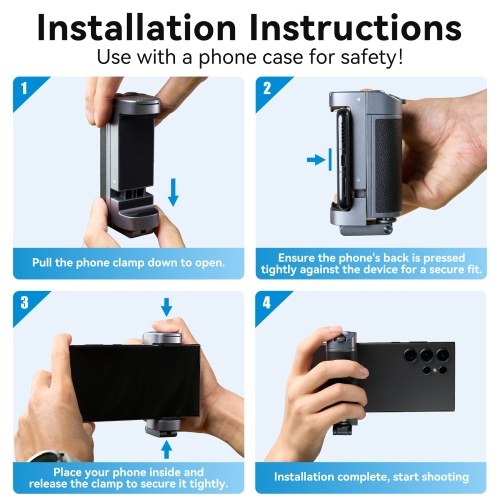 Installation Instructions
Use with a phone case for safety!

1

Pull the phone clamp down to open.

2

Ensure the phone's back is pressed tightly against the device for a secure fit.

3

Place your phone inside and release the clamp to secure it tightly.

4

Installation complete, start shooting