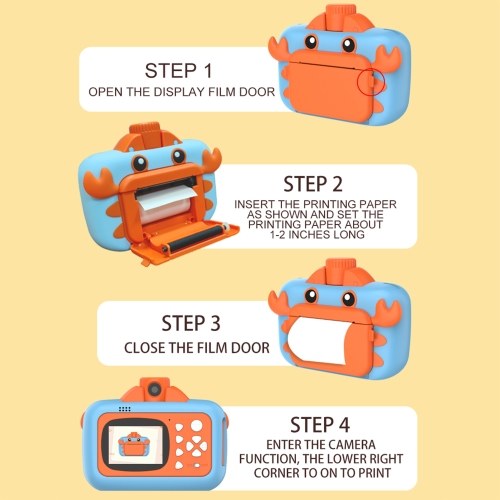 STEP 1
OPEN THE DISPLAY FILM DOOR

STEP 2
INSERT THE PRINTING PAPER AS SHOWN AND SET THE PRINTING PAPER ABOUT 1-2 INCHES LONG

STEP 3
CLOSE THE FILM DOOR

STEP 4
ENTER THE CAMERA FUNCTION, THE LOWER RIGHT CORNER TO ON TO PRINT