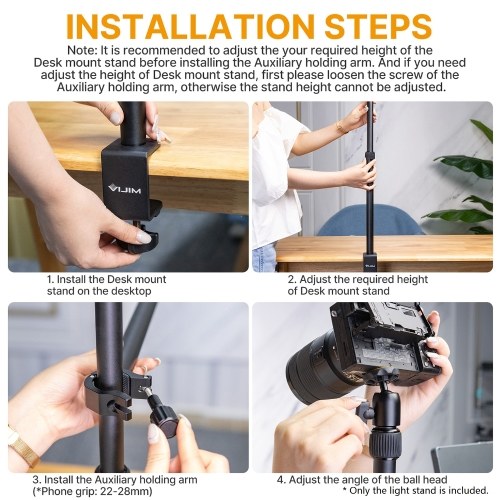 INSTALLATION STEPS

Note: It is recommended to adjust the your required height of the Desk mount stand before installing the Auxiliary holding arm. And if you need adjust the height of Desk mount stand, first please loosen the screw of the Auxiliary holding arm, otherwise the stand height cannot be adjusted.

VIJIM

1. Install the Desk mount stand on the desktop

VIJIM

2. Adjust the required height of Desk mount stand

3. Install the Auxiliary holding arm (*Phone grip: 22-28mm)

4. Adjust the angle of the ball head

* Only the light stand is included.