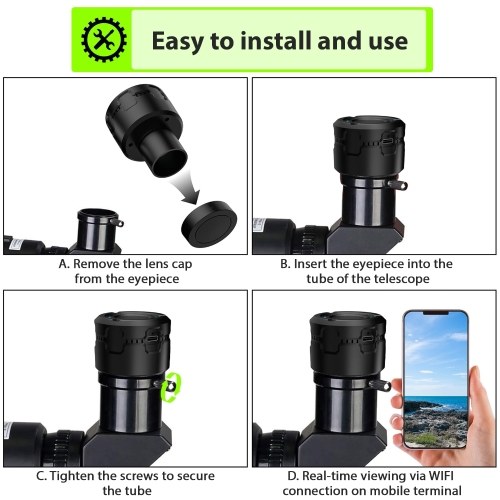 Easy to install and use

A. Remove the lens cap from the eyepiece

B. Insert the eyepiece into the tube of the telescope

C. Tighten the screws to secure the tube

D. Real-time viewing via WIFI connection on mobile terminal