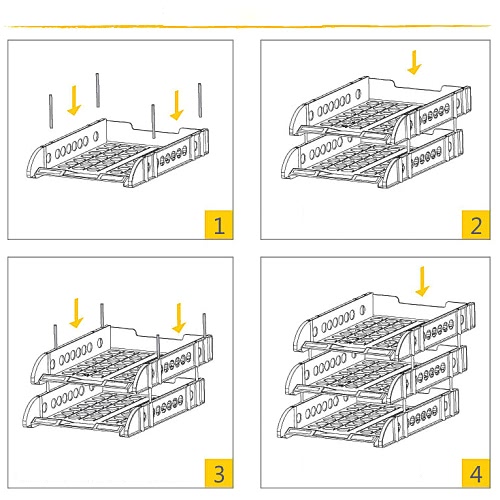 1

2

3

4