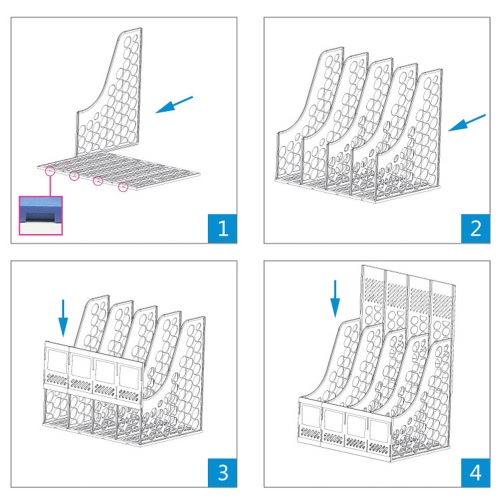 1

2

3

4