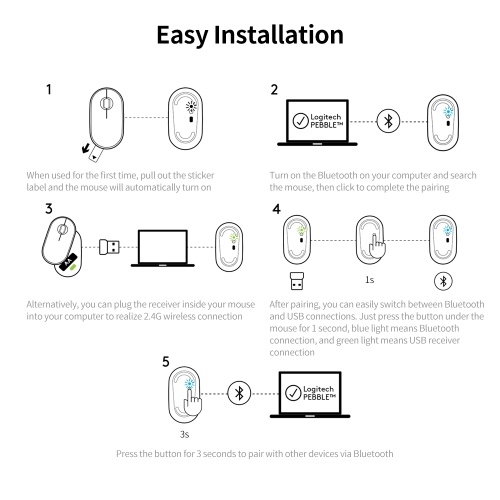 Easy Installation

1

When used for the first time, pull out the sticker label and the mouse will automatically turn on

2

Logitech PEBBLE™

Turn on the Bluetooth on your computer and search the mouse, then click to complete the pairing

3

Alternatively, you can plug the receiver inside your mouse into your computer to realize 2.4G wireless connection

4

1s

After pairing, you can easily switch between Bluetooth and USB connections. Just press the button under the mouse for 1 second, blue light means Bluetooth connection, and green light means USB receiver connection

5

Logitech PEBBLE™

3s

Press the button for 3 seconds to pair with other devices via Bluetooth