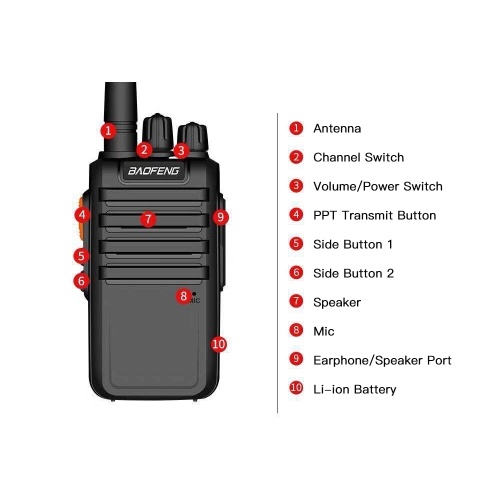 1
2
3
BAOFENG
4
7
9
5
6
8
MIC
10

1 Antenna
2 Channel Switch
3 Volume/Power Switch
4 PPT Transmit Button
5 Side Button 1
6 Side Button 2
7 Speaker
8 Mic
9 Earphone/Speaker Port
10 Li-ion Battery