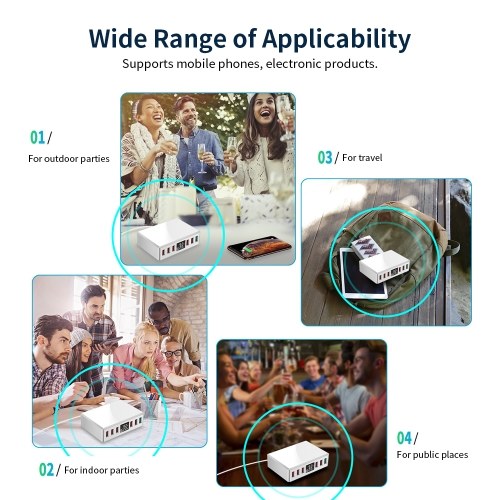 Wide Range of Applicability
Supports mobile phones, electronic products.

01/
For outdoor parties

03/ For travel

02/ For indoor parties

04/
For public places