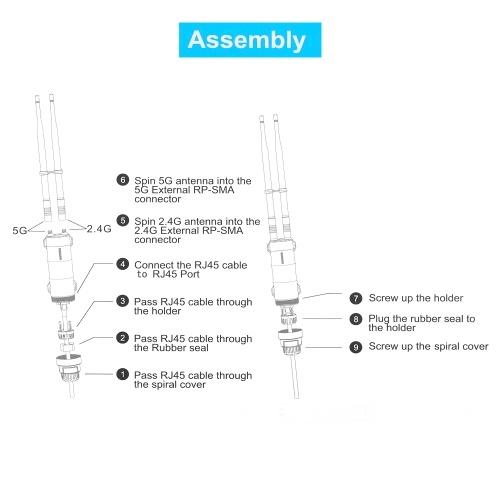 Assembly

5G

2.4G

6 Spin 5G antenna into the 5G External RP-SMA connector

5 Spin 2.4G antenna into the 2.4G External RP-SMA connector

4 Connect the RJ45 cable to RJ45 Port

3 Pass RJ45 cable through the holder

2 Pass RJ45 cable through the Rubber seal

1 Pass RJ45 cable through the spiral cover

7 Screw up the holder

8 Plug the rubber seal to the holder

9 Screw up the spiral cover