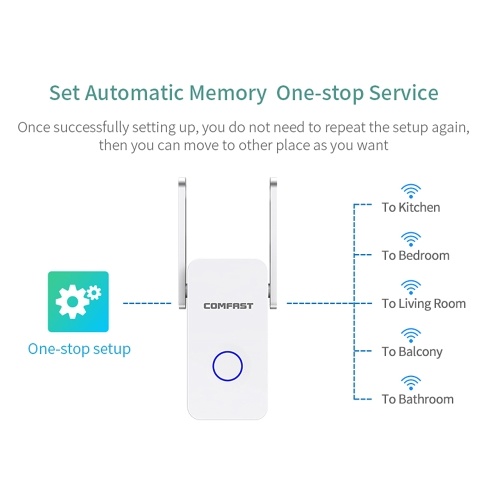 Set Automatic Memory  One-stop Service

Once successfully setting up, you do not need to repeat the setup again, then you can move to other place as you want

One-stop setup

COMFAST

To Kitchen

To Bedroom

To Living Room

To Balcony

To Bathroom