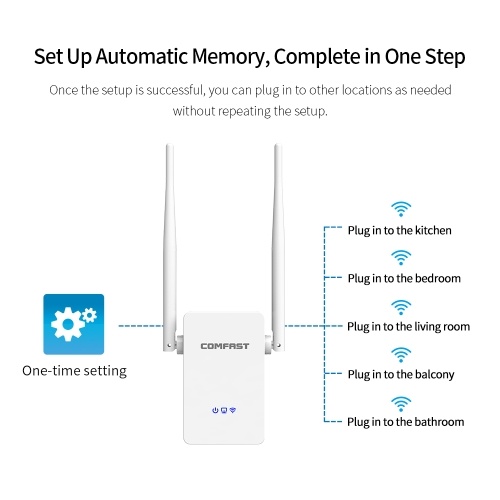 Set Up Automatic Memory, Complete in One Step

Once the setup is successful, you can plug in to other locations as needed without repeating the setup.

One-time setting

COMFAST

Plug in to the kitchen

Plug in to the bedroom

Plug in to the living room

Plug in to the balcony

Plug in to the bathroom