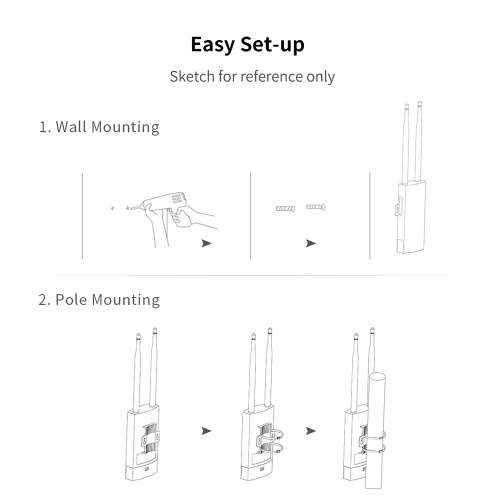 Easy Set-up

Sketch for reference only

1. Wall Mounting

2. Pole Mounting