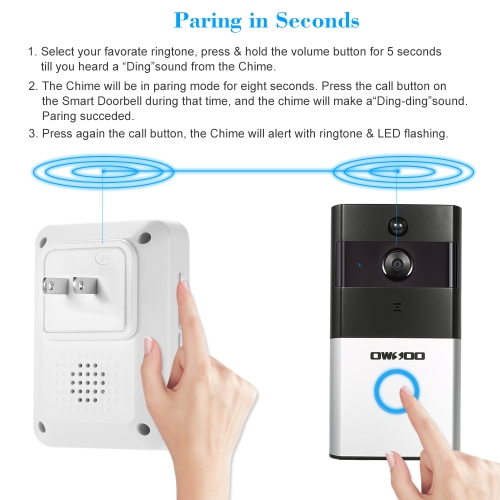 Paring in Seconds

1. Select your favorate ringtone, press & hold the volume button for 5 seconds till you heard a "Ding"sound from the Chime.

2. The Chime will be in paring mode for eight seconds. Press the call button on the Smart Doorbell during that time, and the chime will make a"Ding-ding"sound. Paring succeded.

3. Press again the call button, the Chime will alert with ringtone & LED flashing.

OFF

OWSOO