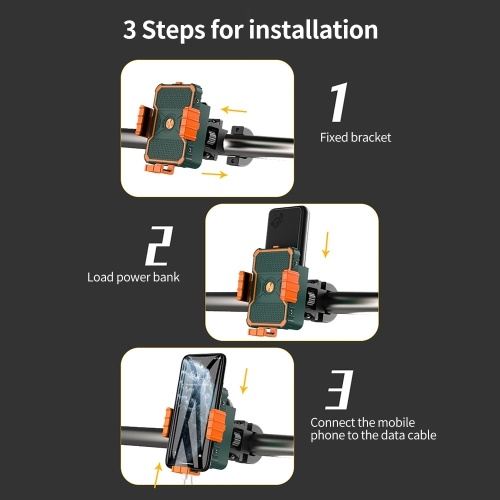 3 Steps for installation

1
Fixed bracket

2
Load power bank

3
Connect the mobile phone to the data cable