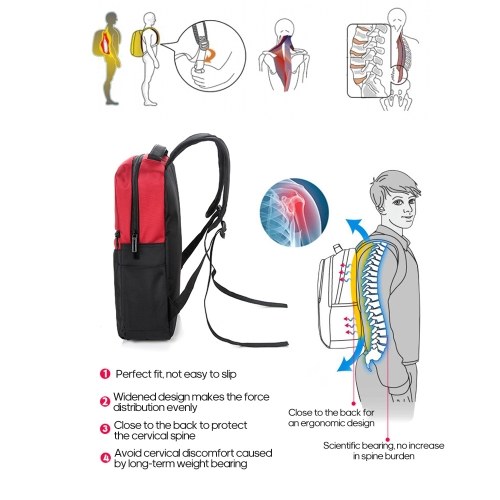 1 Perfect fit, not easy to slip

2 Widened design makes the force distribution evenly

3 Close to the back to protect the cervical spine

4 Avoid cervical discomfort caused by long-term weight bearing

Close to the back for an ergonomic design

Scientific bearing, no increase in spine burden