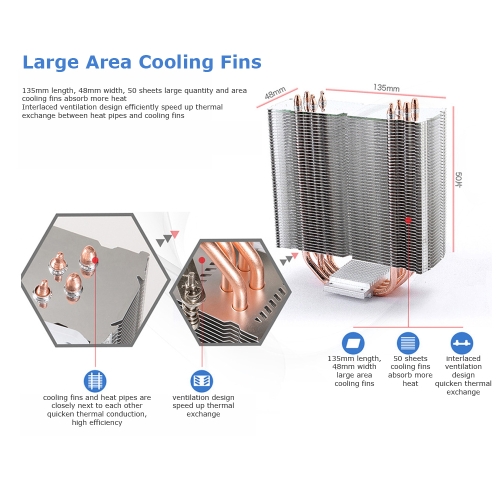 Large Area Cooling Fins

135mm length, 48mm width, 50 sheets large quantity and area cooling fins absorb more heat
Interlaced ventilation design efficiently speed up thermal exchange between heat pipes and cooling fins

48mm

135mm

50片

cooling fins and heat pipes are closely next to each other quicken thermal conduction, high efficiency

ventilation design speed up thermal exchange

135mm length, 48mm width large area cooling fins

50 sheets cooling fins absorb more heat

interlaced ventilation design quicken thermal exchange