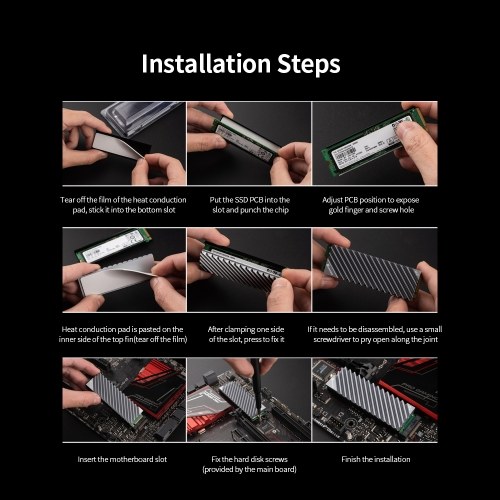 Installation Steps

Tear off the film of the heat conduction pad, stick it into the bottom slot

Put the SSD PCB into the slot and punch the chip

Adjust PCB position to expose gold finger and screw hole

Heat conduction pad is pasted on the inner side of the top fin(tear off the film)

After clamping one side of the slot, press to fix it

If it needs to be disassembled, use a small screwdriver to pry open along the joint

Insert the motherboard slot

Fix the hard disk screws (provided by the main board)

Finish the installation