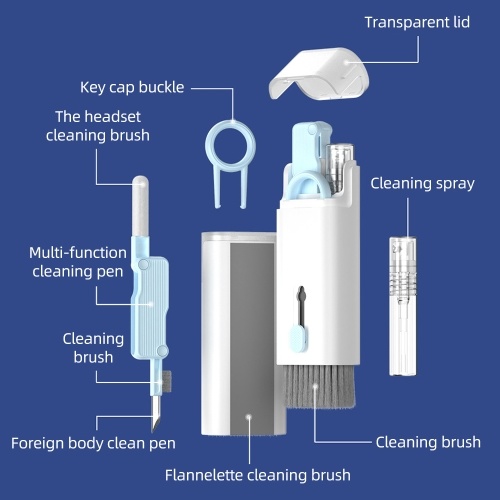 Transparent lid

Key cap buckle

The headset cleaning brush

Cleaning spray

Multi-function cleaning pen

Cleaning brush

Foreign body clean pen

Cleaning brush

Flannelette cleaning brush