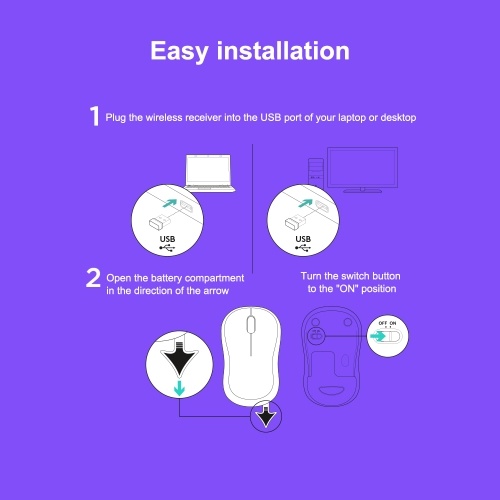 Easy installation

1 Plug the wireless receiver into the USB port of your laptop or desktop

USB

USB

2 Open the battery compartment in the direction of the arrow

Turn the switch button to the "ON" position

OFF ON