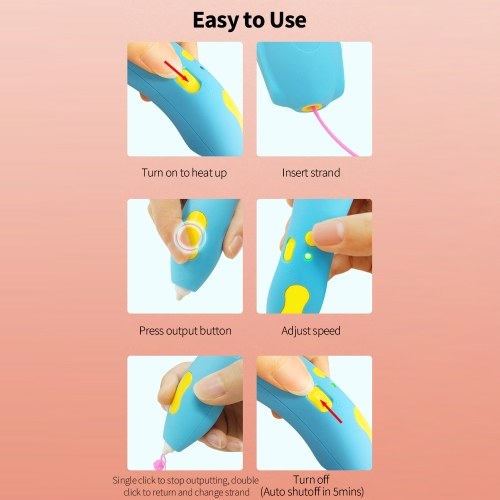 Easy to Use

Turn on to heat up

Insert strand

Press output button

Adjust speed

Single click to stop outputting, double click to return and change strand

Turn off
(Auto shutoff in 5mins)