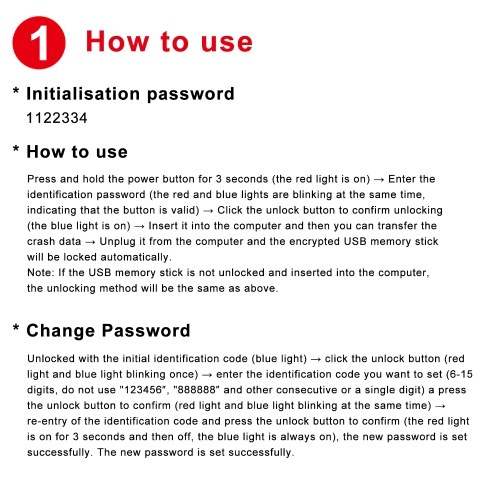 1 How to use

* Initialisation password
1122334

* How to use

Press and hold the power button for 3 seconds (the red light is on) → Enter the identification password (the red and blue lights are blinking at the same time, indicating that the button is valid) → Click the unlock button to confirm unlocking (the blue light is on) → Insert it into the computer and then you can transfer the crash data → Unplug it from the computer and the encrypted USB memory stick will be locked automatically.
Note: If the USB memory stick is not unlocked and inserted into the computer, the unlocking method will be the same as above.

* Change Password

Unlocked with the initial identification code (blue light) → click the unlock button (red light and blue light blinking once) → enter the identification code you want to set (6-15 digits, do not use "123456", "888888" and other consecutive or a single digit) a press the unlock button to confirm (red light and blue light blinking at the same time) → re-entry of the identification code and press the unlock button to confirm (the red light is on for 3 seconds and then off, the blue light is always on), the new password is set successfully. The new password is set successfully.