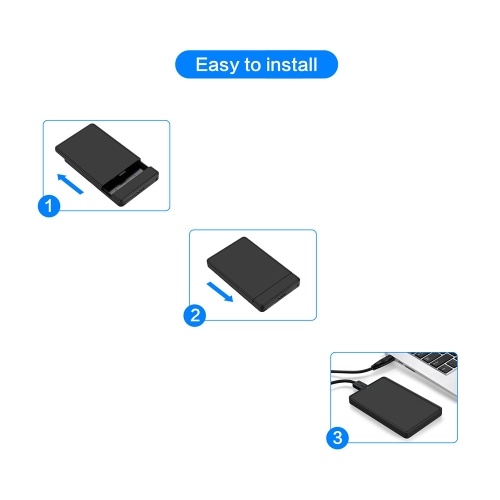 Easy to install

1

2

3