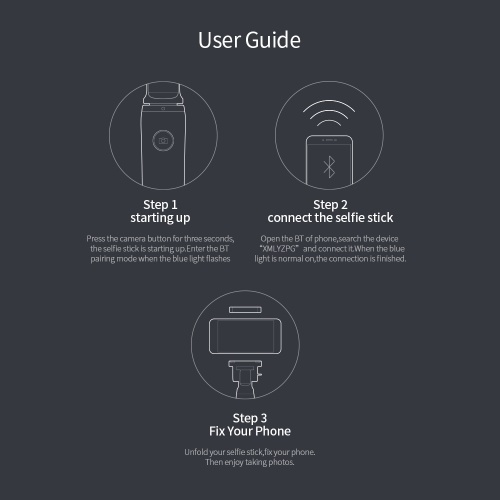 User Guide

Step 1
starting up

Press the camera button for three seconds, the selfie stick is starting up.Enter the BT pairing mode when the blue light flashes

Step 2
connect the selfie stick

Open the BT of phone,search the device "XMLYZPG" and connect it.When the blue light is normal on,the connection is finished.

Step 3
Fix Your Phone

Unfold your selfie stick,fix your phone. Then enjoy taking photos.