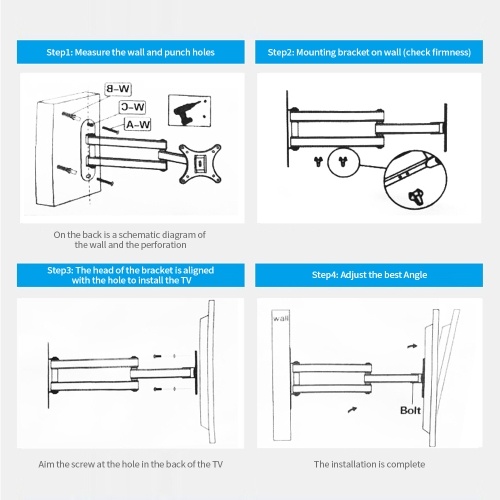 Step1: Measure the wall and punch holes

B-W

C-W

A-W

On the back is a schematic diagram of the wall and the perforation

Step2: Mounting bracket on wall (check firmness)

Bolt

Step3: The head of the bracket is aligned with the hole to install the TV

Aim the screw at the hole in the back of the TV

Step4: Adjust the best Angle

wall

Bolt

The installation is complete