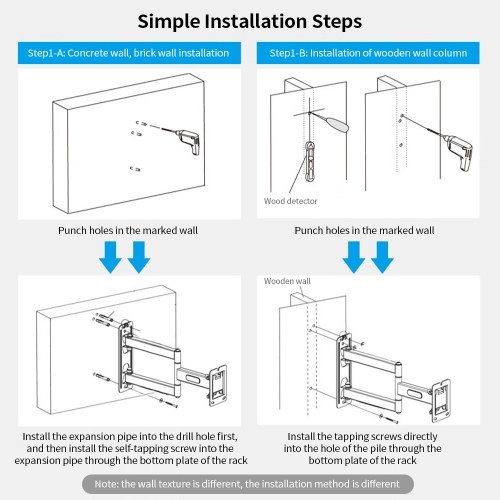 Simple Installation Steps

Step1-A: Concrete wall, brick wall installation

Punch holes in the marked wall

Install the expansion pipe into the drill hole first, and then install the self-tapping screw into the expansion pipe through the bottom plate of the rack

Step1-B: Installation of wooden wall column

Wood detector

Punch holes in the marked wall

Wooden wall

Install the tapping screws directly into the hole of the pile through the bottom plate of the rack

Note: the wall texture is different, the installation method is different