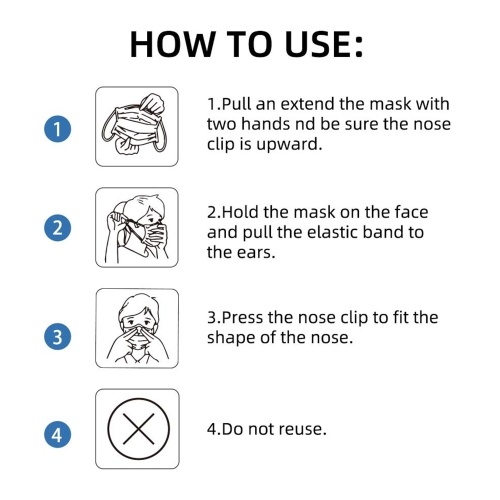 HOW TO USE:

1

1.Pull an extend the mask with two hands nd be sure the nose clip is upward.

2

2.Hold the mask on the face and pull the elastic band to the ears.

3

3.Press the nose clip to fit the shape of the nose.

4

4.Do not reuse.