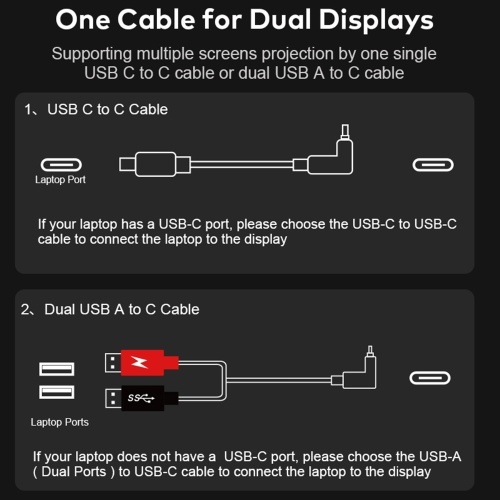 One Cable for Dual Displays

Supporting multiple screens projection by one single USB C to C cable or dual USB A to C cable

1、USB C to C Cable

Laptop Port

If your laptop has a USB-C port, please choose the USB-C to USB-C cable to connect the laptop to the display

2、Dual USB A to C Cable

SS

Laptop Ports

If your laptop does not have a USB-C port, please choose the USB-A ( Dual Ports ) to USB-C cable to connect the laptop to the display