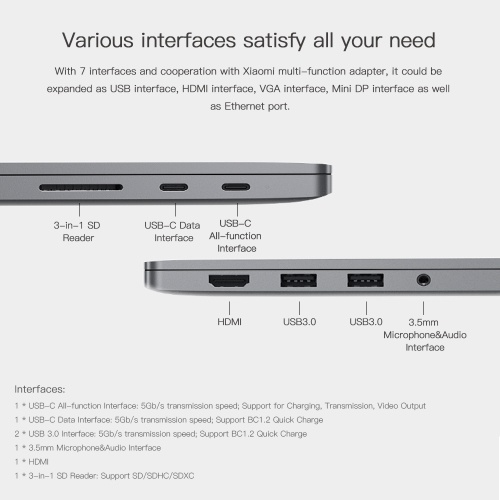 Various interfaces satisfy all your need

With 7 interfaces and cooperation with Xiaomi multi-function adapter, it could be expanded as USB interface, HDMI interface, VGA interface, Mini DP interface as well as Ethernet port.

3-in-1 SD Reader

USB-C Data Interface

USB-C All-function Interface

HDMI

USB3.0

USB3.0

3.5mm Microphone&Audio Interface

Interfaces:

1 * USB-C All-function Interface: 5Gb/s transmission speed; Support for Charging, Transmission, Video Output

1 * USB-C Data Interface: 5Gb/s transmission speed; Support BC1.2 Quick Charge

2 * USB 3.0 Interface: 5Gb/s transmission speed; Support BC1.2 Quick Charge

1 * 3.5mm Microphone&Audio Interface

1 * HDMI

1 * 3-in-1 SD Reader: Support SD/SDHC/SDXC