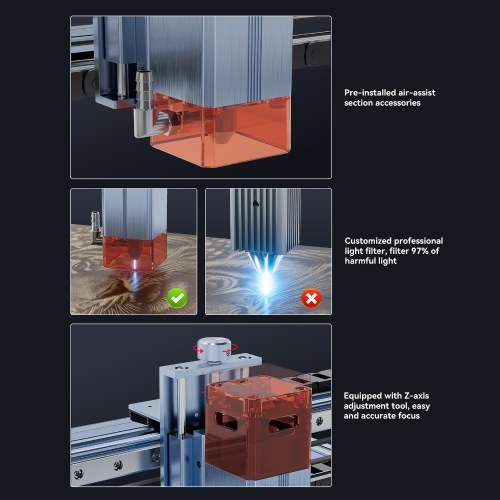 Pre-installed air-assist section accessories

Customized professional light filter, filter 97% of harmful light

Equipped with Z-axis adjustment tool, easy and accurate focus