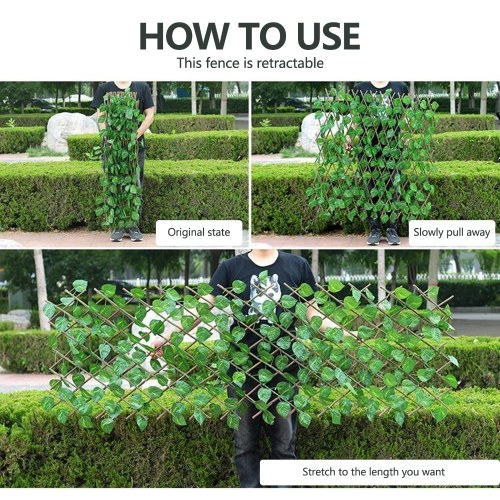 HOW TO USE
This fence is retractable

Original state

Slowly pull away

Stretch to the length you want