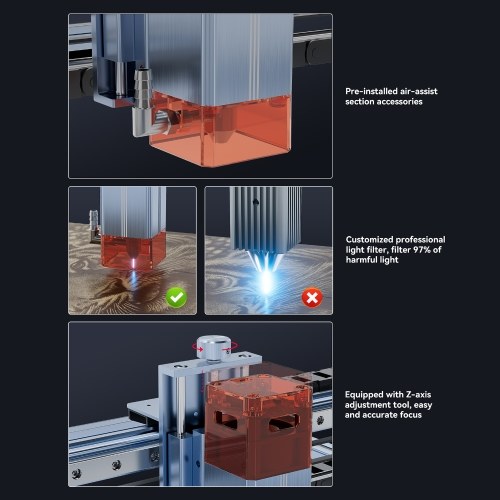 Pre-installed air-assist section accessories

Customized professional light filter, filter 97% of harmful light

Equipped with Z-axis adjustment tool, easy and accurate focus