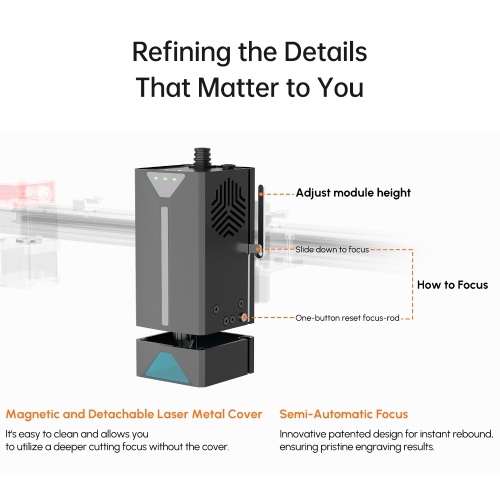 Refining the Details That Matter to You

Adjust module height

Slide down to focus

How to Focus

One-button reset focus-rod

Magnetic and Detachable Laser Metal Cover

It's easy to clean and allows you to utilize a deeper cutting focus without the cover.

Semi-Automatic Focus

Innovative patented design for instant rebound, ensuring pristine engraving results.